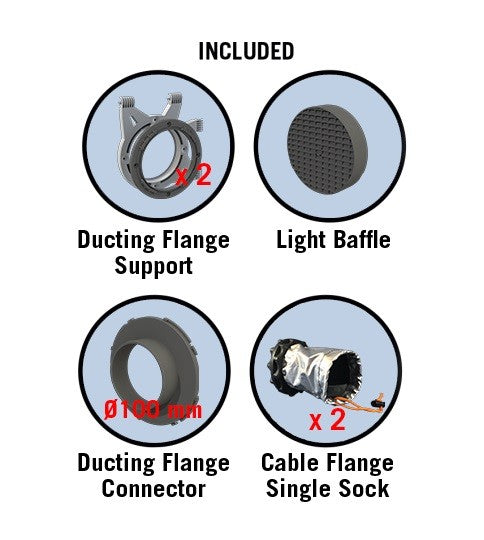 INCLUDED

x 2

Ducting Flange Support

Light Baffle

Ø100 mm

Ducting Flange Connector

x 2

Cable Flange Single Sock